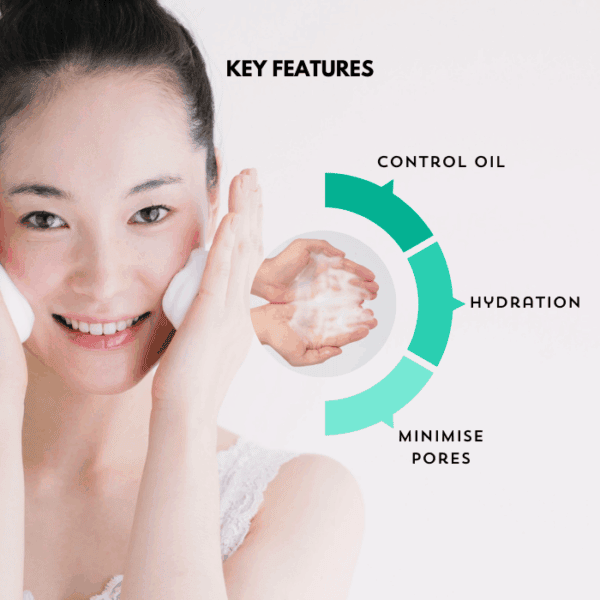 KEY FEATURES

CONTROL OIL

HYDRATION

MINIMISE PORES